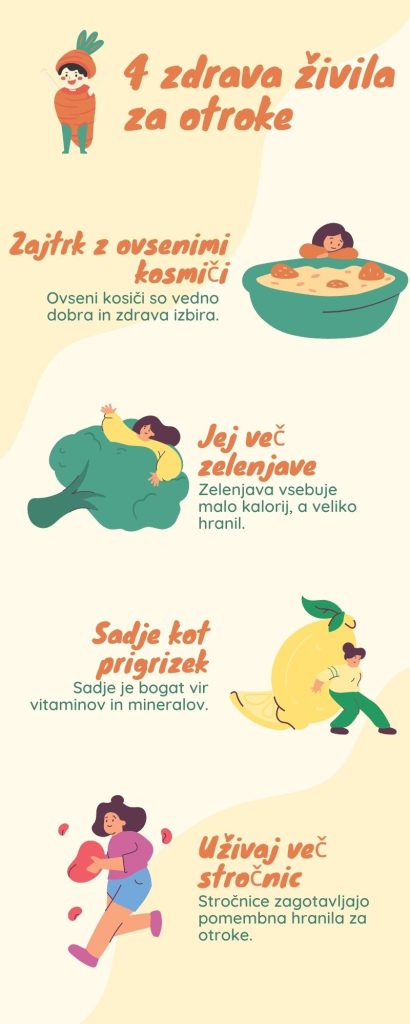 4 zdrava živila za otroke

Zajtrk z ovsenimi kosmiči
Ovseni kosiči so vedno dobra in zdrava izbira.

Jej več zelenjave
Zelenjava vsebuje malo kalorij, a veliko hranil.

Sadje kot prigrizek
Sadje je bogat vir vitaminov in mineralov.

Uživaj več stročnic
Stročnice zagotavljajo pomembna hranila za otroke.